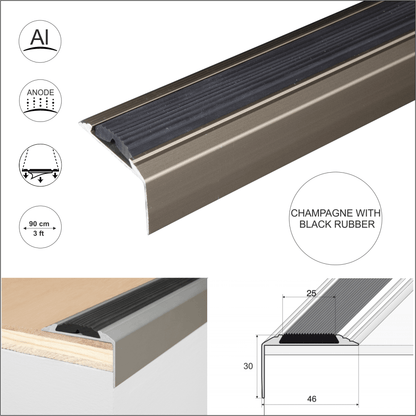 Al

ANODE

90 cm
3 ft

CHAMPAGNE WITH BLACK RUBBER

25

30

46