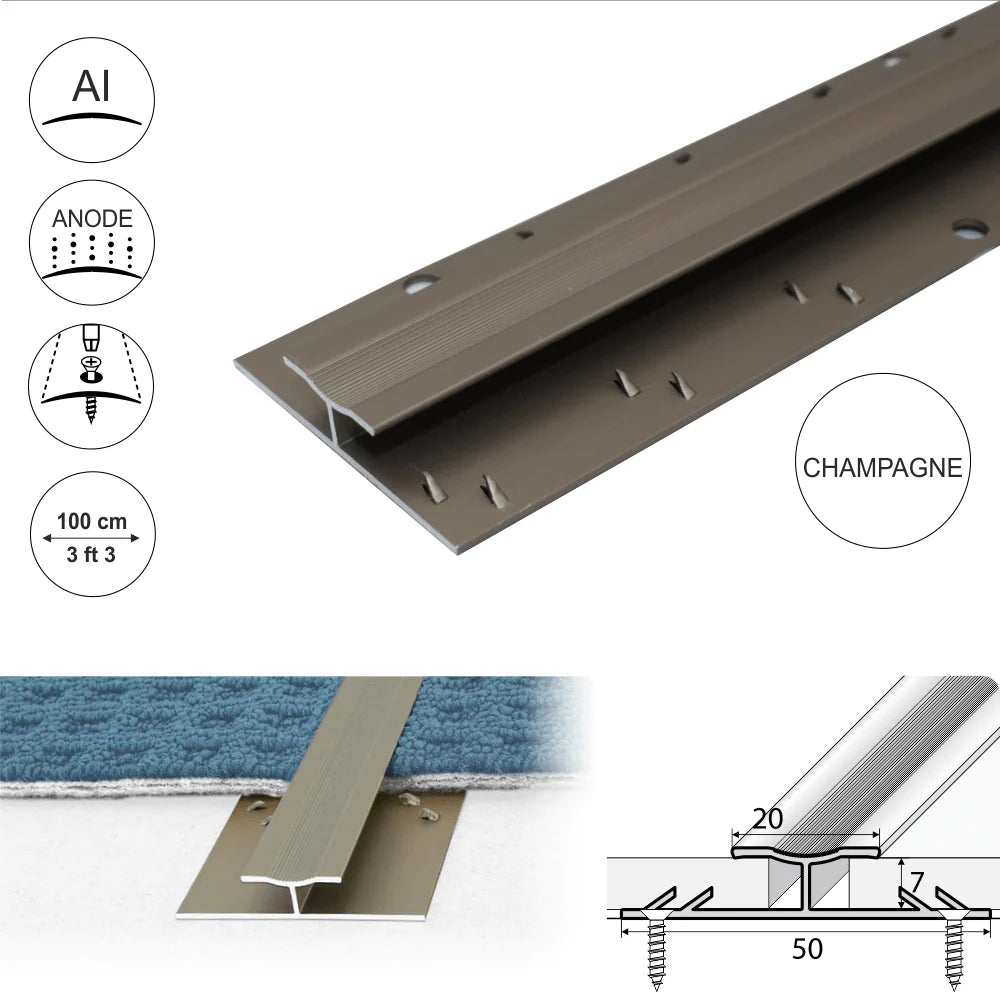 Al

ANODE

100 cm
3 ft 3

CHAMPAGNE

20
7
50