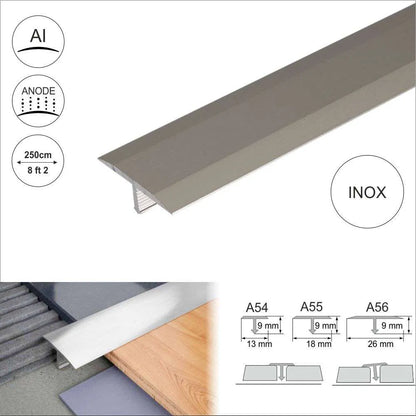 Al

ANODE

250cm
8 ft 2

INOX

A54
9 mm
13 mm

A55
9 mm
18 mm

A56
9 mm
26 mm