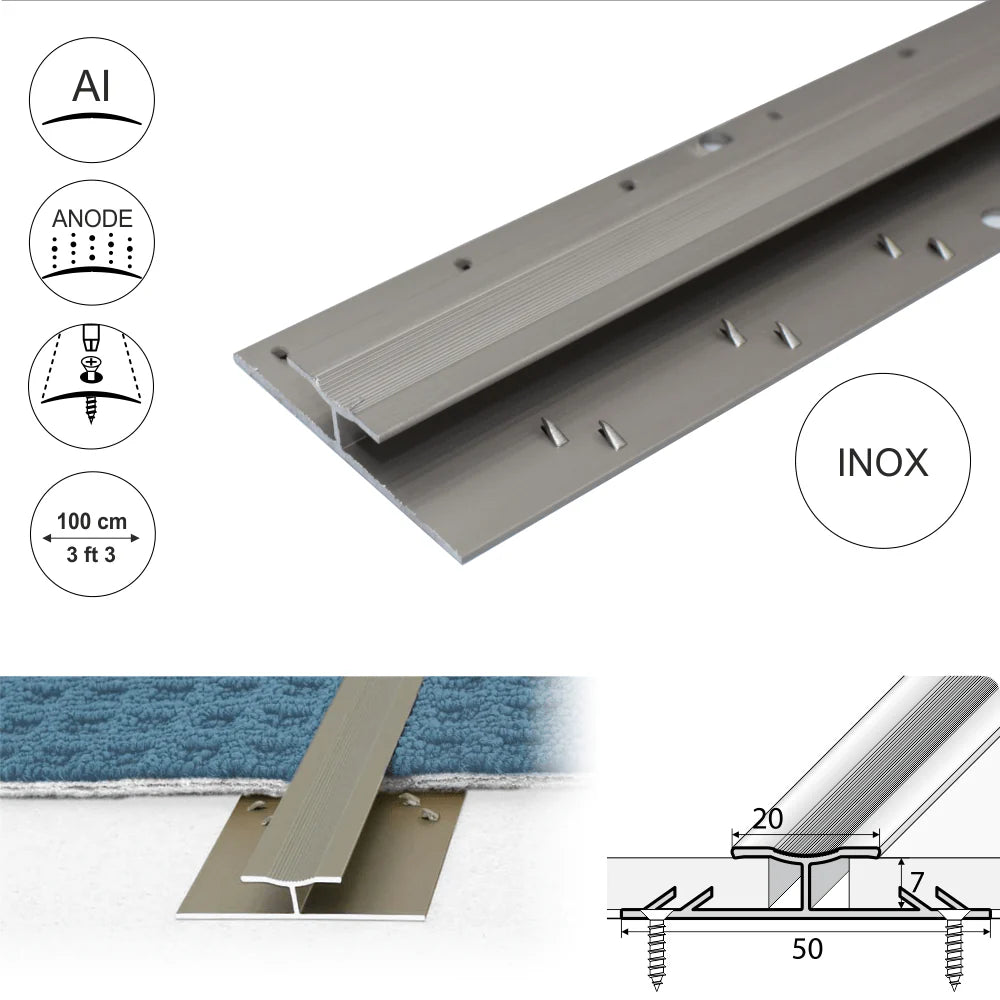 Al

ANODE

100 cm
3 ft 3

INOX

20
7
50