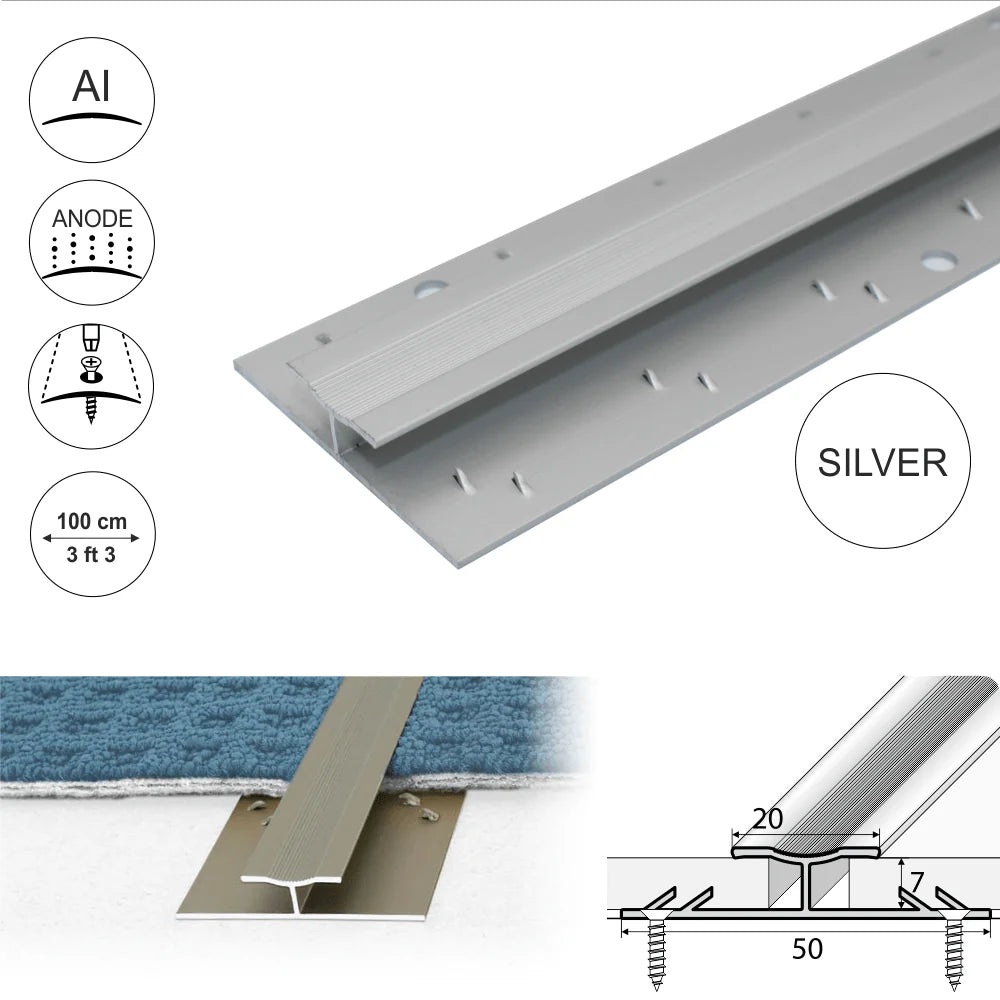 Al

ANODE

100 cm
3 ft 3

SILVER

20

7

50