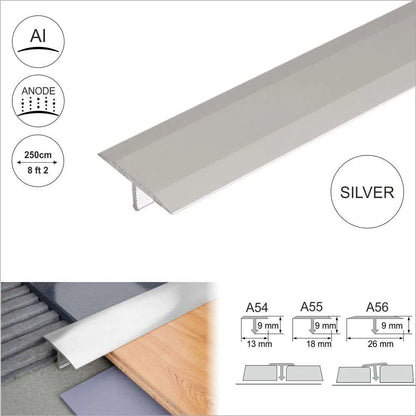 Al

ANODE

250cm
8 ft 2

SILVER

A54
9 mm
13 mm

A55
9 mm
18 mm

A56
9 mm
26 mm